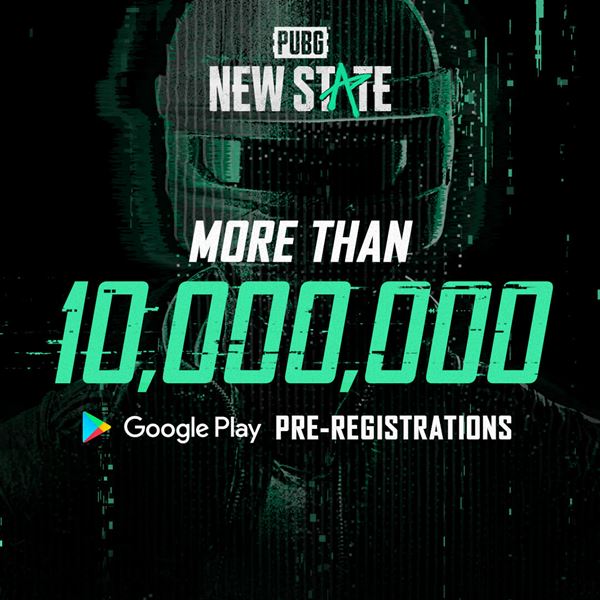 PUBG
NEW STATE

MORE THAN
10,000,000
Google Play PRE-REGISTRATIONS